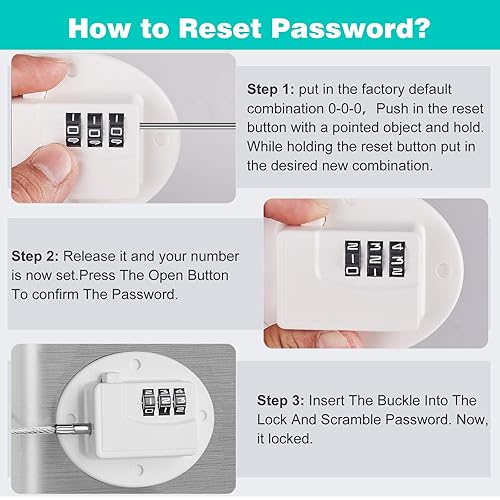 How to Reset Password?

Step 1: put in the factory default combination 0-0-0, Push in the reset button with a pointed object and hold. While holding the reset button put in the desired new combination.

Step 2: Release it and your number is now set.Press The Open Button To confirm The Password.

Step 3: Insert The Buckle Into The Lock And Scramble Password. Now, it locked.