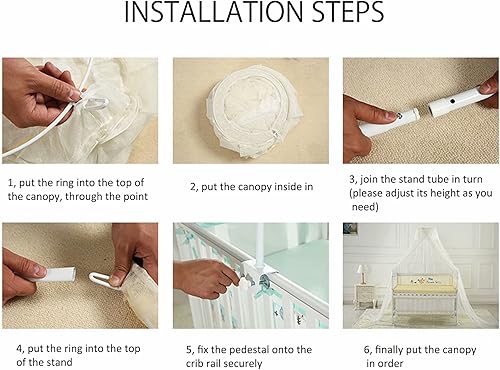 INSTALLATION STEPS

1, put the ring into the top of the canopy, through the point

2, put the canopy inside in

3, join the stand tube in turn (please adjust its height as you need)

4, put the ring into the top of the stand

5, fix the pedestal onto the crib rail securely

6, finally put the canopy in order