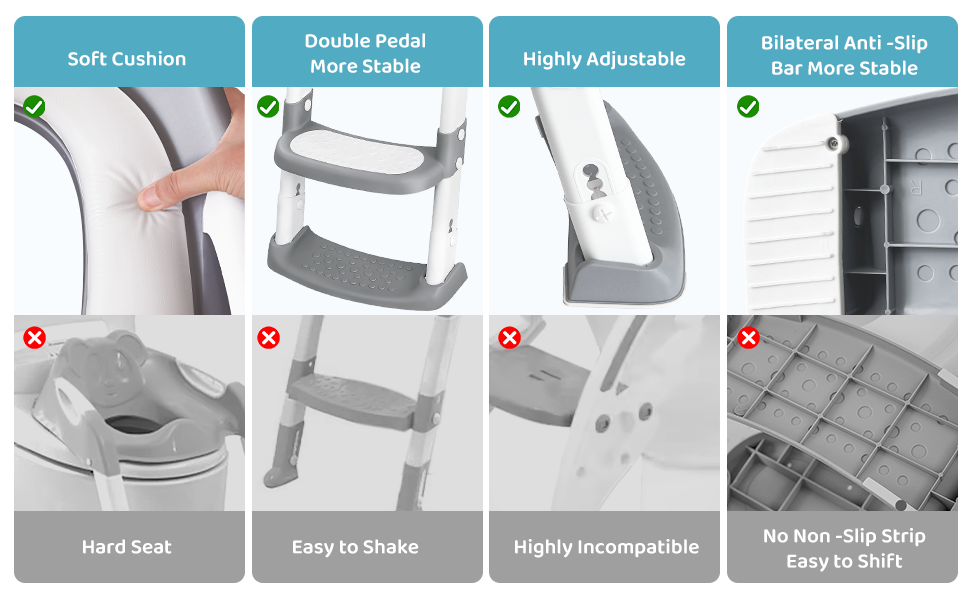 Soft Cushion

Double Pedal More Stable

Highly Adjustable

Bilateral Anti -Slip Bar More Stable

Hard Seat

Easy to Shake

Highly Incompatible

No Non -Slip Strip Easy to Shift