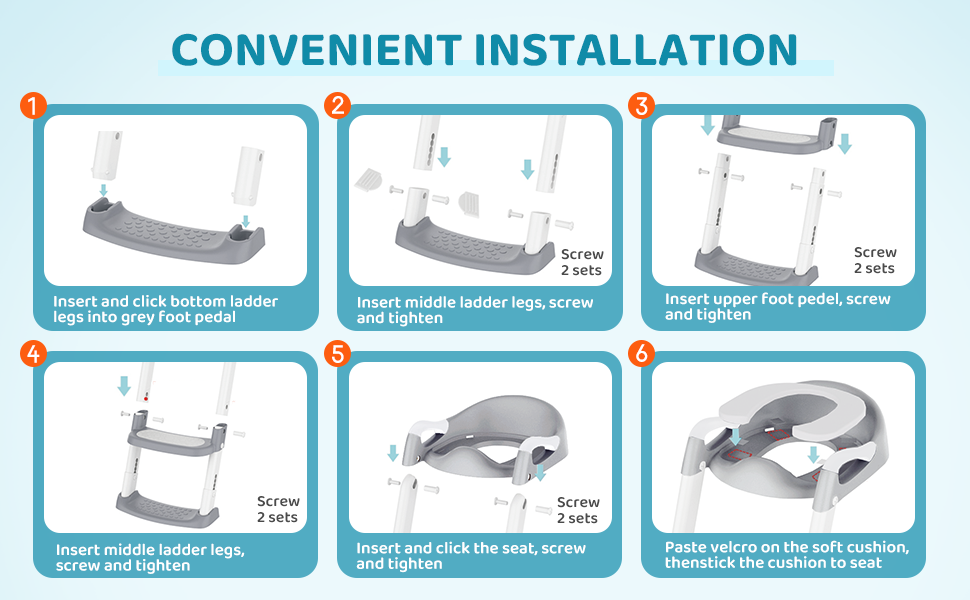 CONVENIENT INSTALLATION

1

Insert and click bottom ladder legs into grey foot pedal

2

Screw 2 sets

Insert middle ladder legs, screw and tighten

3

Screw 2 sets

Insert upper foot pedel, screw and tighten

4

Screw 2 sets

Insert middle ladder legs, screw and tighten

5

Screw 2 sets

Insert and click the seat, screw and tighten

6

Paste velcro on the soft cushion, thenstick the cushion to seat