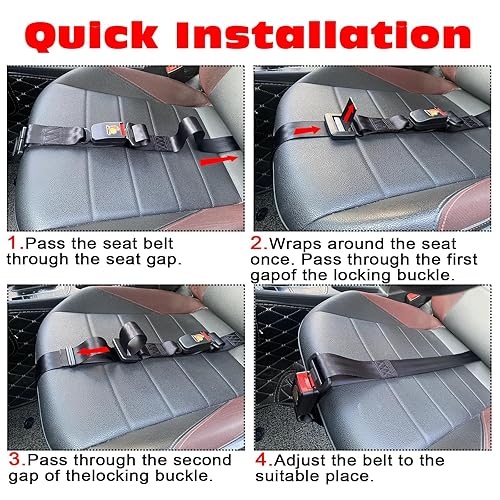 Quick Installation

1.Pass the seat belt through the seat gap.

2.Wraps around the seat once. Pass through the first gapof the locking buckle.

3.Pass through the second gap of thelocking buckle.

4.Adjust the belt to the suitable place.