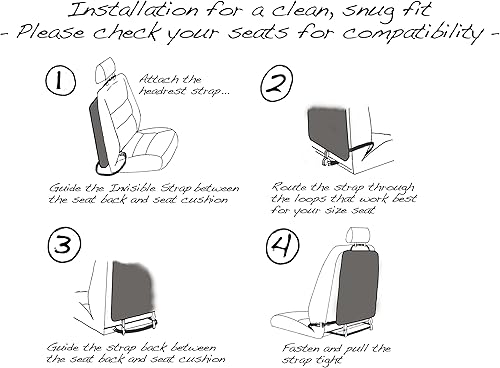 Installation for a clean, snug fit
- Please check your seats for compatibility -

1

Attach the headrest strap...

Guide the Invisible Strap between the seat back and seat cushion

2

Route the strap through the loops that work best for your size seat

3

Guide the strap back between the seat back and seat cushion

4

Fasten and pull the strap tight