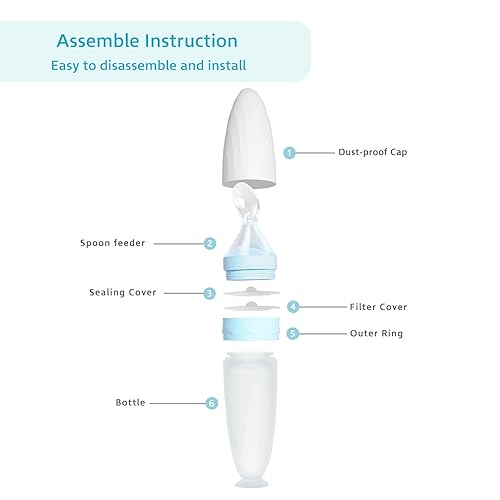 Assemble Instruction
Easy to disassemble and install

1 Dust-proof Cap

Spoon feeder 2

Sealing Cover 3

4 Filter Cover

5 Outer Ring

Bottle 6