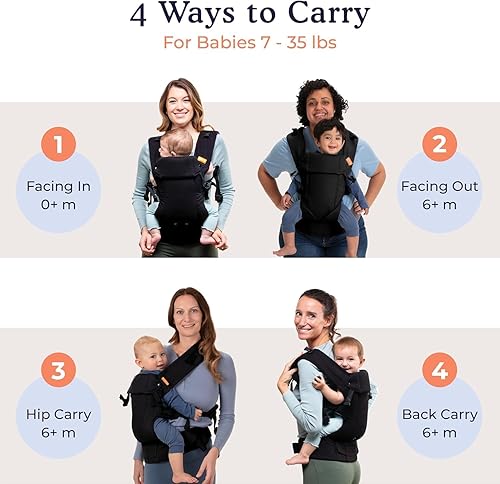 4 Ways to Carry
For Babies 7 - 35 lbs

1
Facing In
0+ m

2
Facing Out
6+ m

3
Hip Carry
6+ m

4
Back Carry
6+ m