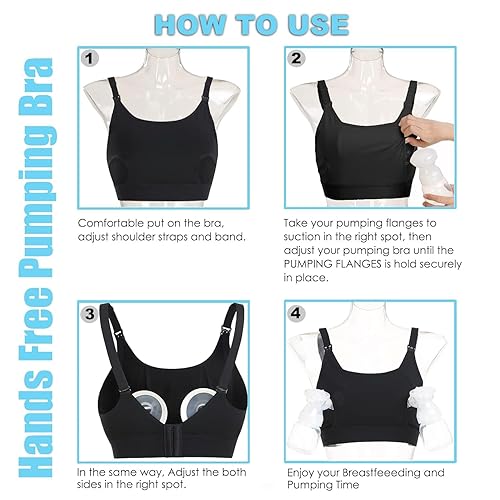 HOW TO USE

Hands Free Pumping Bra

1

Comfortable put on the bra, adjust shoulder straps and band.

2

Take your pumping flanges to suction in the right spot, then adjust your pumping bra until the PUMPING FLANGES is hold securely in place.

3

In the same way, Adjust the both sides in the right spot.

4

Enjoy your Breastfeeeding and Pumping Time