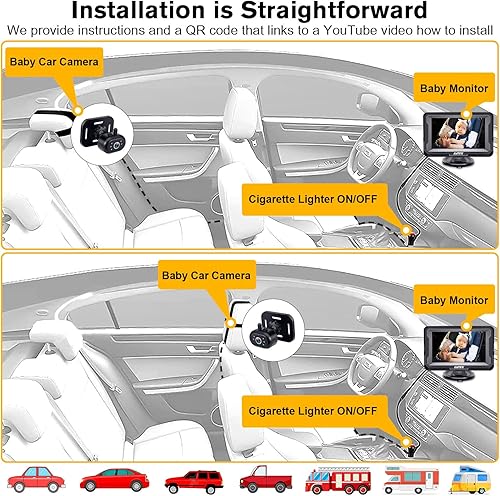 Installation is Straightforward
We provide instructions and a QR code that links to a YouTube video how to install

Baby Car Camera

Baby Monitor

Cigarette Lighter ON/OFF

Baby Car Camera

Baby Monitor

Cigarette Lighter ON/OFF