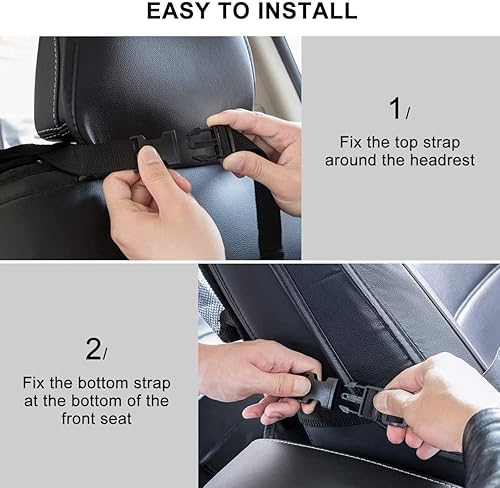 EASY TO INSTALL

1/

Fix the top strap around the headrest

2/

Fix the bottom strap at the bottom of the front seat