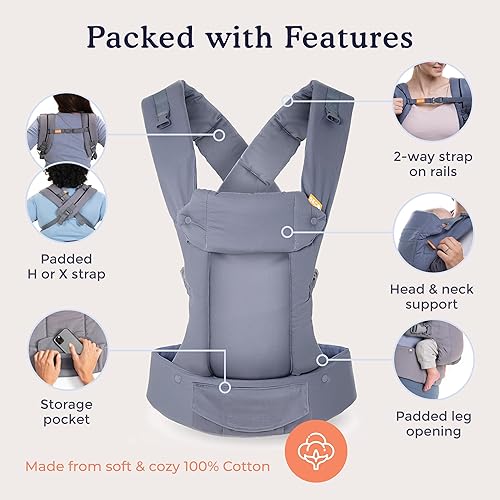 Packed with Features

Padded
H or X strap

Storage
pocket

2-way strap
on rails

Head & neck
support

Padded leg
opening

Made from soft & cozy 100% Cotton