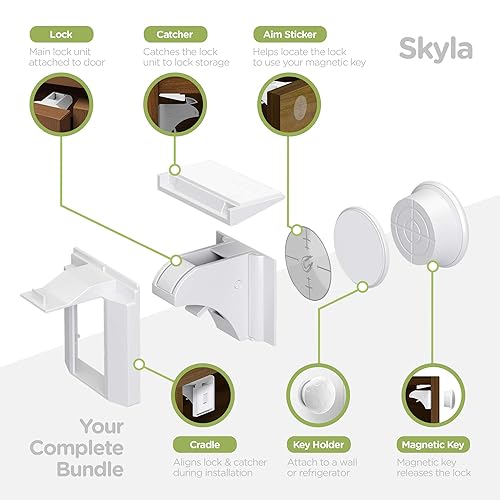 Lock
Main lock unit attached to door

Catcher
Catches the lock unit to lock storage

Aim Sticker
Helps locate the lock to use your magnetic key

Skyla

Your Complete Bundle

Cradle
Aligns lock & catcher during installation

Key Holder
Attach to a wall or refrigerator

Magnetic Key
Magnetic key releases the lock