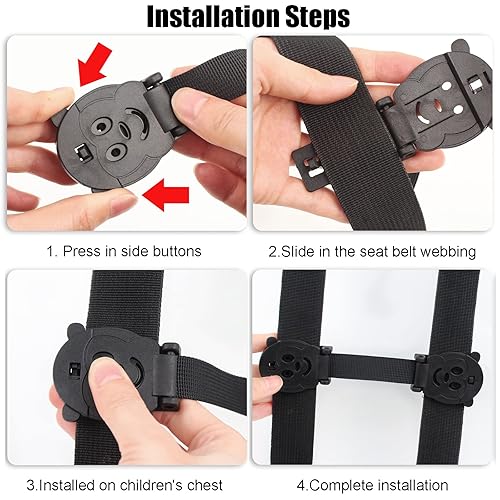 Installation Steps

1. Press in side buttons

2.Slide in the seat belt webbing

3.Installed on children's chest

4.Complete installation