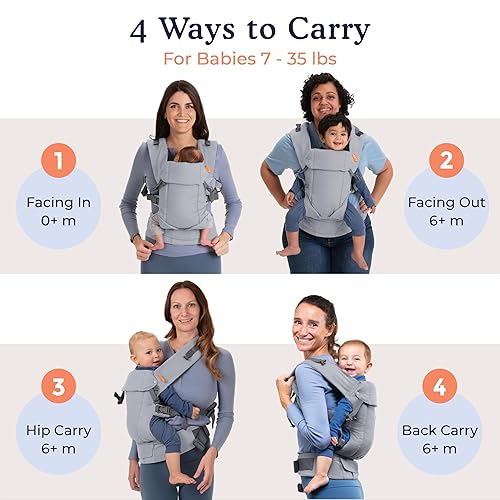 4 Ways to Carry

For Babies 7 - 35 lbs

1

Facing In
0+ m

2

Facing Out
6+ m

3

Hip Carry
6+ m

4

Back Carry
6+ m