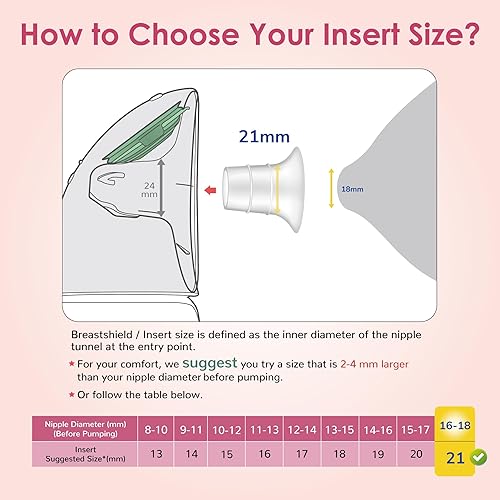 How to Choose Your Insert Size?

21mm

24 mm

18mm

Breastshield / Insert size is defined as the inner diameter of the nipple tunnel at the entry point.

★ For your comfort, we suggest you try a size that is 2-4 mm larger than your nipple diameter before pumping.

★ Or follow the table below.

| Nipple Diameter (mm) (Before Pumping) | 8-10 | 9-11 | 10-12 | 11-13 | 12-14 | 13-15 | 14-16 | 15-17 | 16-18 |
|---|---|---|---|---|---|---|---|---|---|
| Insert Suggested Size*(mm) | 13 | 14 | 15 | 16 | 17 | 18 | 19 | 20 | 21 |